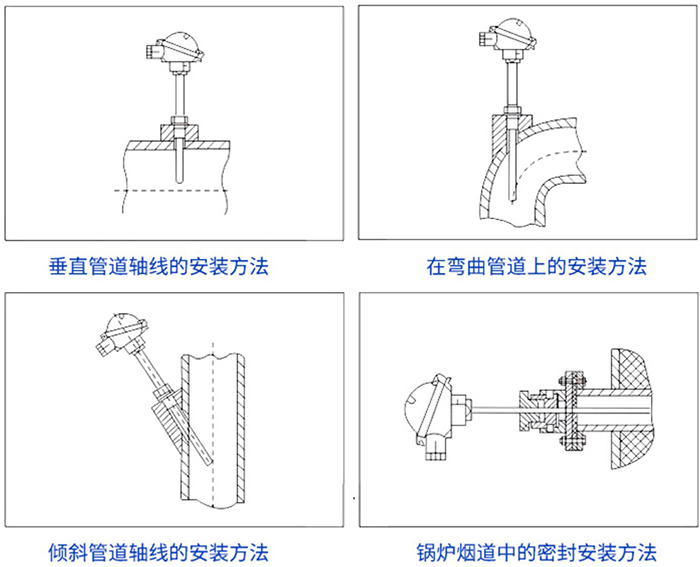 垂直管道轴线的安装方法

在弯曲管道上的安装方法

倾斜管道轴线的安装方法

锅炉烟道中的密封安装方法